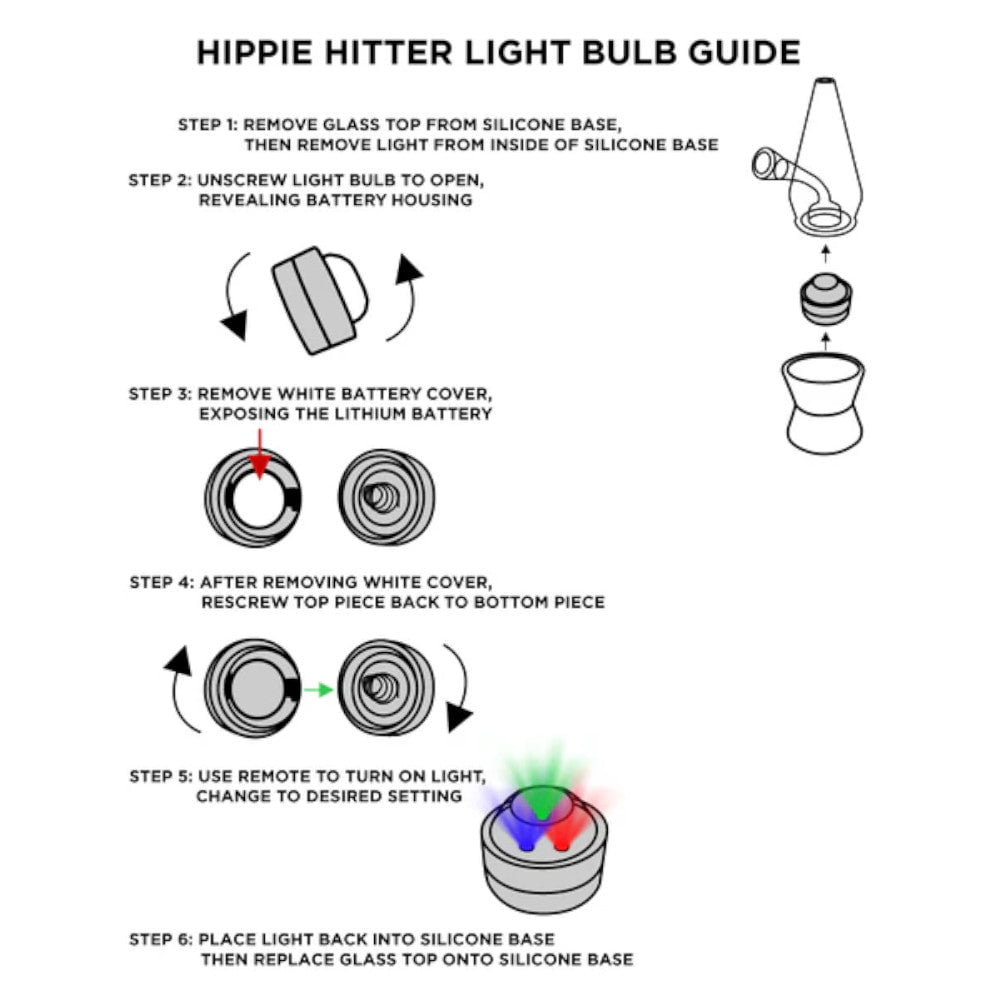 HIPPIE HITTER LIGHT BULB GUIDE

STEP 1: REMOVE GLASS TOP FROM SILICONE BASE, THEN REMOVE LIGHT FROM INSIDE OF SILICONE BASE

STEP 2: UNSCREW LIGHT BULB TO OPEN, REVEALING BATTERY HOUSING

STEP 3: REMOVE WHITE BATTERY COVER, EXPOSING THE LITHIUM BATTERY

STEP 4: AFTER REMOVING WHITE COVER, RESCREW TOP PIECE BACK TO BOTTOM PIECE

STEP 5: USE REMOTE TO TURN ON LIGHT, CHANGE TO DESIRED SETTING

STEP 6: PLACE LIGHT BACK INTO SILICONE BASE THEN REPLACE GLASS TOP ONTO SILICONE BASE